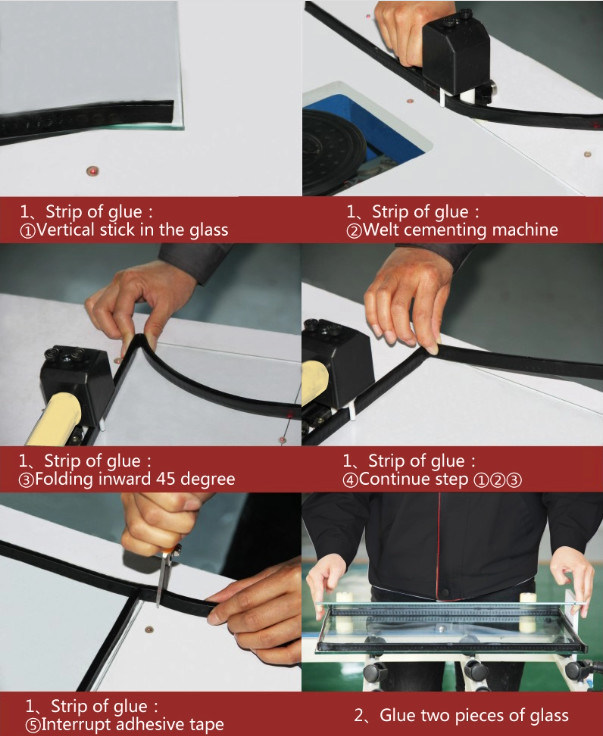 1、Strip of glue :
①Vertical stick in the glass

1、Strip of glue :
②Welt cementing machine

1、Strip of glue :
③Folding inward 45 degree

1、Strip of glue :
④Continue step ①②③

1、Strip of glue :
⑤Interrupt adhesive tape

2、Glue two pieces of glass